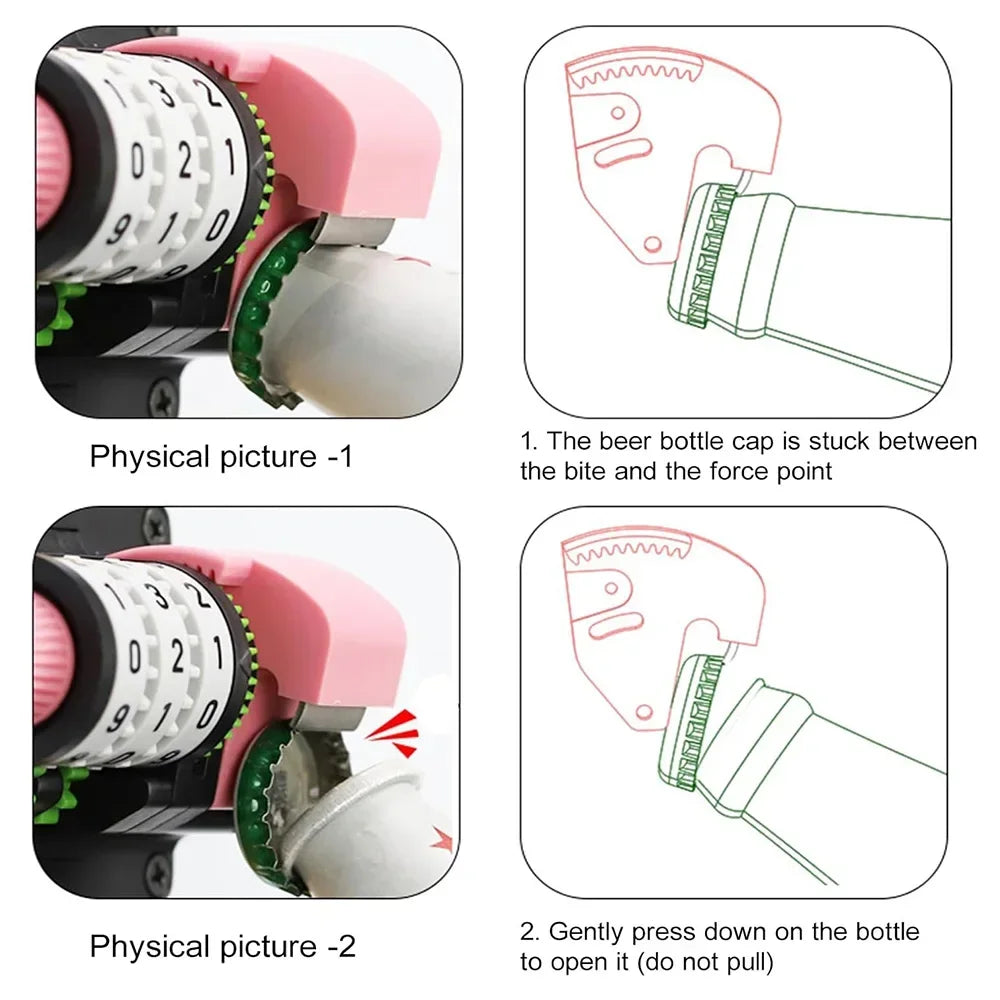 1 3 2
0 2 1
9 1 0

Physical picture -1

1. The beer bottle cap is stuck between the bite and the force point

1 3 2
0 2 1
9 1 0

Physical picture -2

2. Gently press down on the bottle to open it (do not pull)