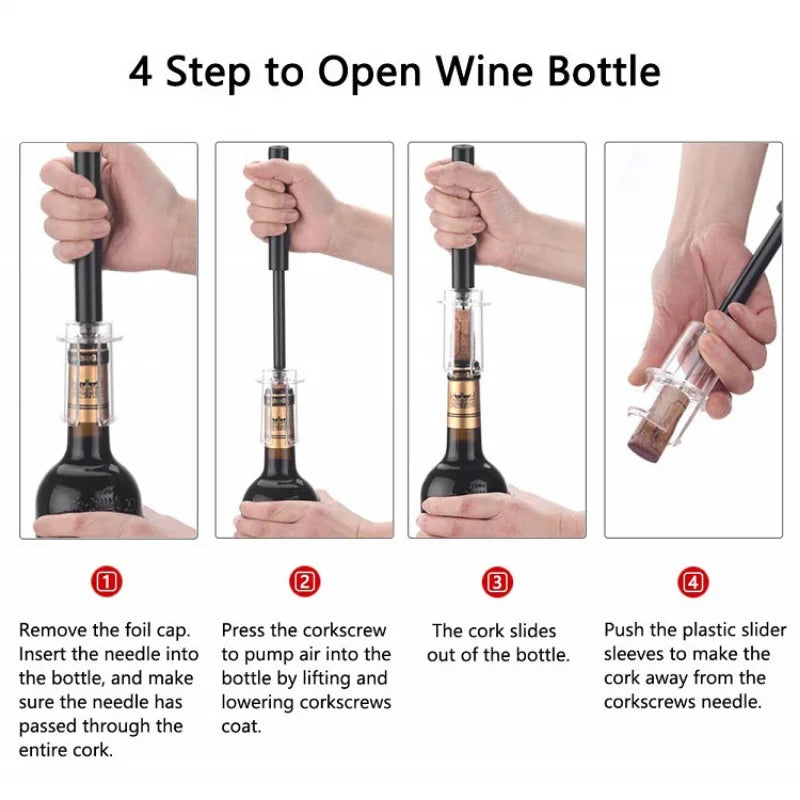 4 Step to Open Wine Bottle

1

Remove the foil cap. Insert the needle into the bottle, and make sure the needle has passed through the entire cork.

2

Press the corkscrew to pump air into the bottle by lifting and lowering corkscrews coat.

3

The cork slides out of the bottle.

4

Push the plastic slider sleeves to make the cork away from the corkscrews needle.